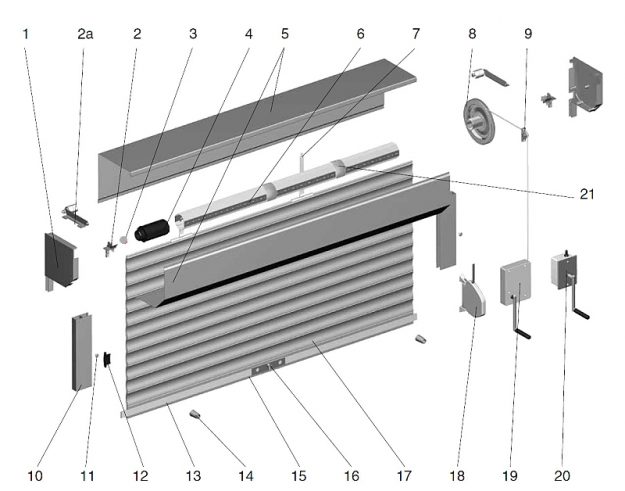 1 2a 2 3 4 5 6 7 8 9

21

10 11 12 13 14 15 16 17 18 19 20